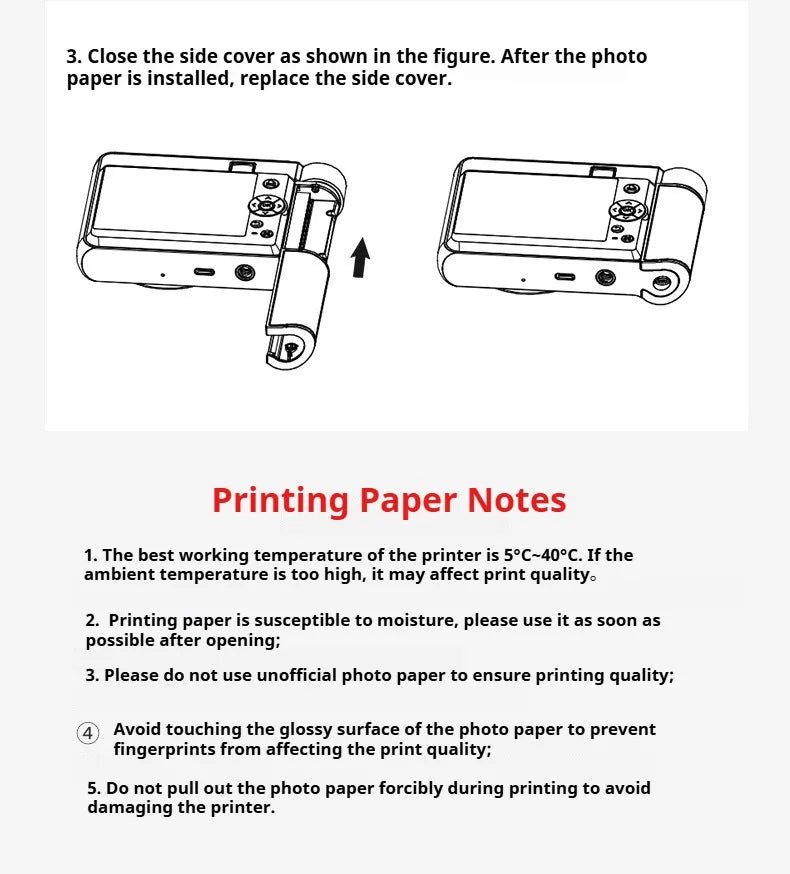 3. Close the side cover as shown in the figure. After the photo paper is installed, replace the side cover.

Printing Paper Notes

1. The best working temperature of the printer is 5°C~40°C. If the ambient temperature is too high, it may affect print quality。

2. Printing paper is susceptible to moisture, please use it as soon as possible after opening;

3. Please do not use unofficial photo paper to ensure printing quality;

④ Avoid touching the glossy surface of the photo paper to prevent fingerprints from affecting the print quality;

5. Do not pull out the photo paper forcibly during printing to avoid damaging the printer.