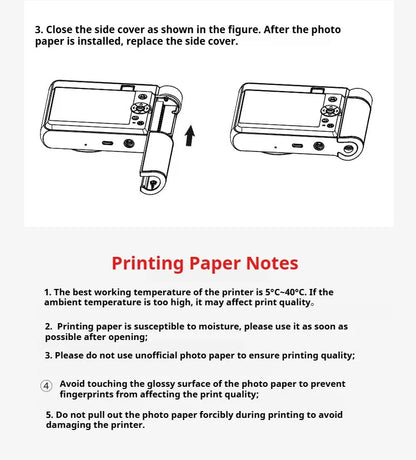 3. Close the side cover as shown in the figure. After the photo paper is installed, replace the side cover.

Printing Paper Notes

1. The best working temperature of the printer is 5°C~40°C. If the ambient temperature is too high, it may affect print quality。

2. Printing paper is susceptible to moisture, please use it as soon as possible after opening;

3. Please do not use unofficial photo paper to ensure printing quality;

④ Avoid touching the glossy surface of the photo paper to prevent fingerprints from affecting the print quality;

5. Do not pull out the photo paper forcibly during printing to avoid damaging the printer.