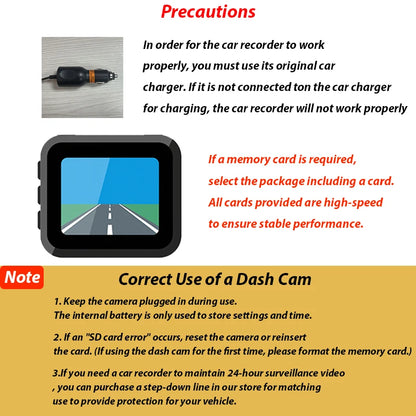 Precautions

In order for the car recorder to work properly, you must use its original car charger. If it is not connected ton the car charger for charging, the car recorder will not work properly

If a memory card is required, select the package including a card. All cards provided are high-speed to ensure stable performance.

Note

Correct Use of a Dash Cam

1. Keep the camera plugged in during use. The internal battery is only used to store settings and time.

2. If an "SD card error" occurs, reset the camera or reinsert the card. (If using the dash cam for the first time, please format the memory card.)

3.If you need a car recorder to maintain 24-hour surveillance video , you can purchase a step-down line in our store for matching use to provide protection for your vehicle.