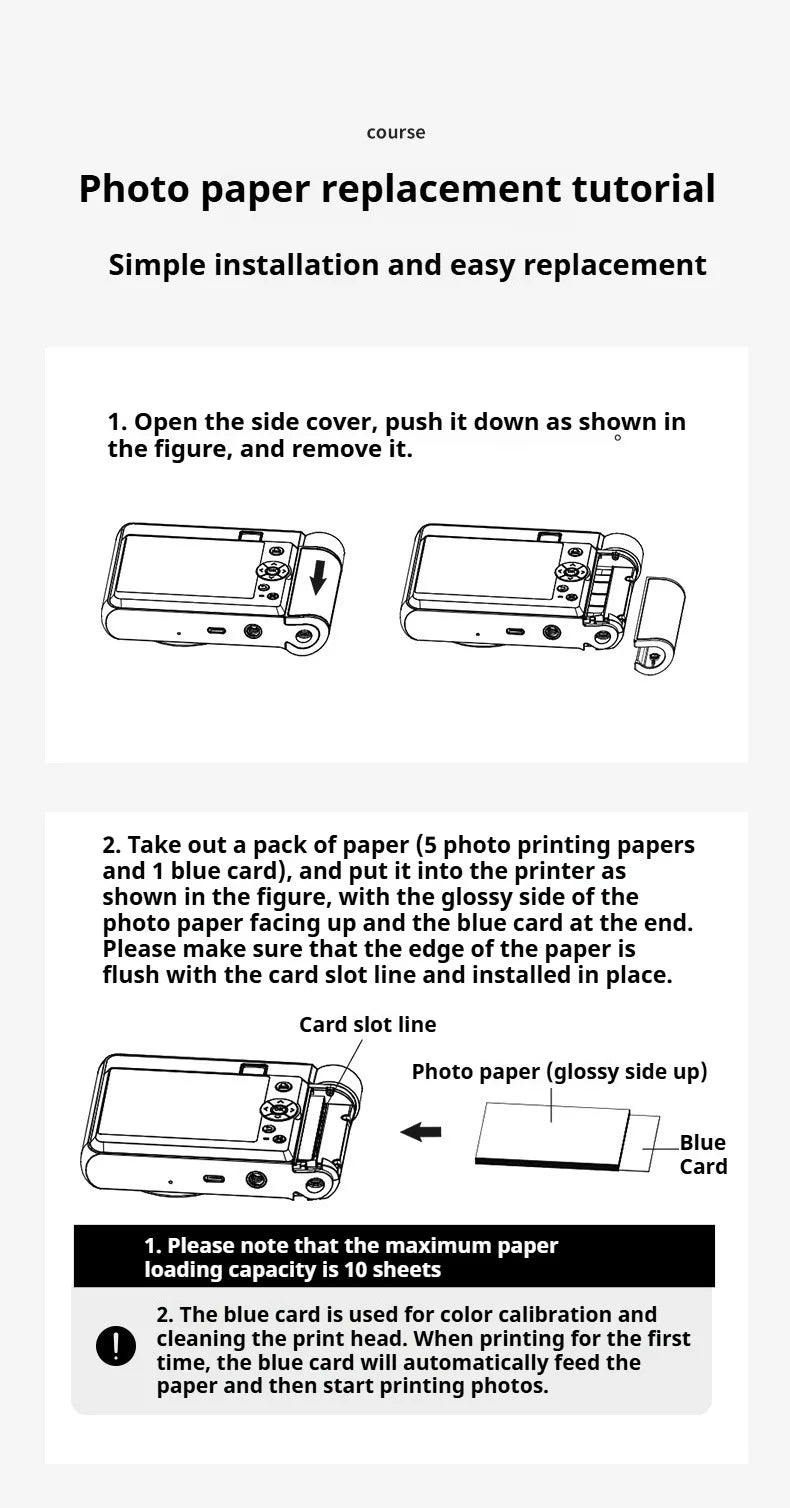 course

Photo paper replacement tutorial

Simple installation and easy replacement

1. Open the side cover, push it down as shown in the figure, and remove it.

2. Take out a pack of paper (5 photo printing papers and 1 blue card), and put it into the printer as shown in the figure, with the glossy side of the photo paper facing up and the blue card at the end. Please make sure that the edge of the paper is flush with the card slot line and installed in place.

Card slot line

Photo paper (glossy side up)

Blue Card

1. Please note that the maximum paper loading capacity is 10 sheets

2. The blue card is used for color calibration and cleaning the print head. When printing for the first time, the blue card will automatically feed the paper and then start printing photos.