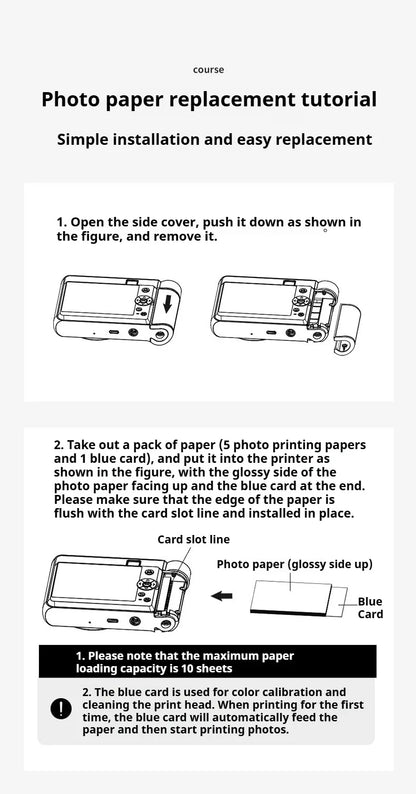 course

Photo paper replacement tutorial

Simple installation and easy replacement

1. Open the side cover, push it down as shown in the figure, and remove it.

2. Take out a pack of paper (5 photo printing papers and 1 blue card), and put it into the printer as shown in the figure, with the glossy side of the photo paper facing up and the blue card at the end. Please make sure that the edge of the paper is flush with the card slot line and installed in place.

Card slot line

Photo paper (glossy side up)

Blue Card

1. Please note that the maximum paper loading capacity is 10 sheets

2. The blue card is used for color calibration and cleaning the print head. When printing for the first time, the blue card will automatically feed the paper and then start printing photos.